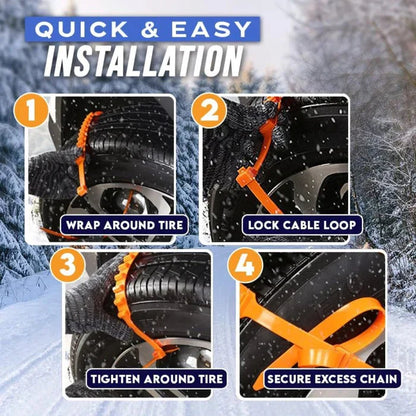 QUICK & EASY
INSTALLATION

1
WRAP AROUND TIRE

2
LOCK CABLE LOOP

3
TIGHTEN AROUND TIRE

4
SECURE EXCESS CHAIN