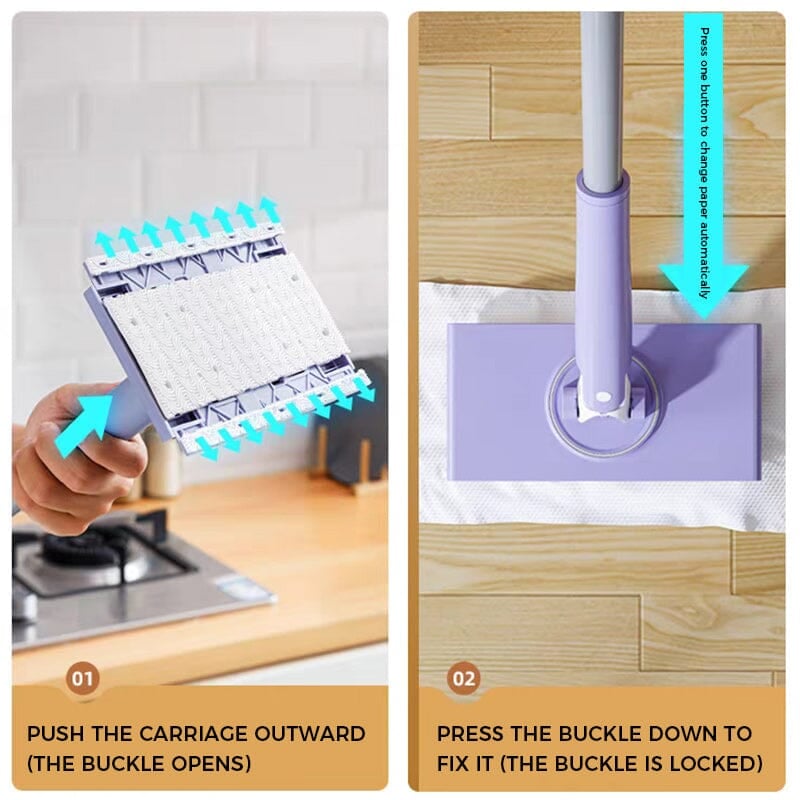 01

PUSH THE CARRIAGE OUTWARD (THE BUCKLE OPENS)

Press one button to change paper automatically

02

PRESS THE BUCKLE DOWN TO FIX IT (THE BUCKLE IS LOCKED)