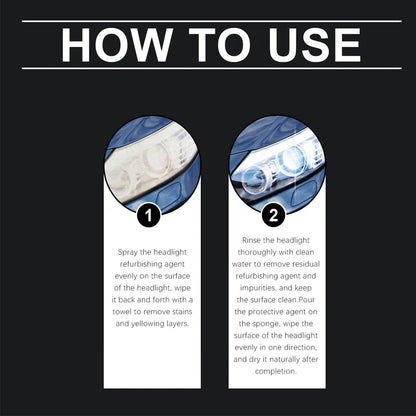 HOW TO USE

1

Spray the headlight refurbishing agent evenly on the surface of the headlight, wipe it back and forth with a towel to remove stains and yellowing layers.

2

Rinse the headlight thoroughly with clean water to remove residual refurbishing agent and impurities, and keep the surface clean.Pour the protective agent on the sponge, wipe the surface of the headlight evenly in one direction, and dry it naturally after completion.