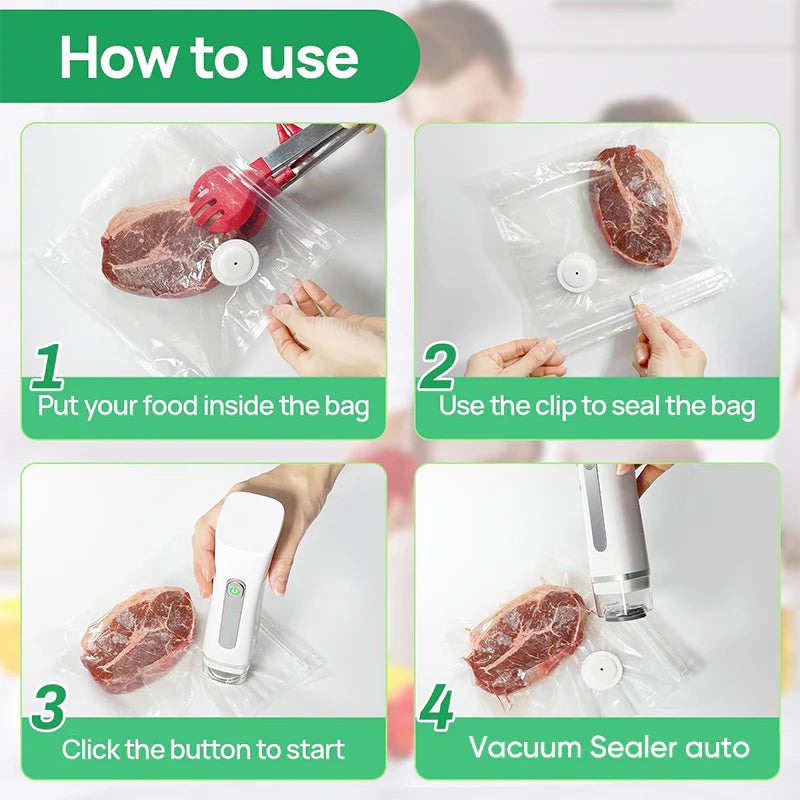 How to use

1
Put your food inside the bag

2
Use the clip to seal the bag

3
Click the button to start

4
Vacuum Sealer auto